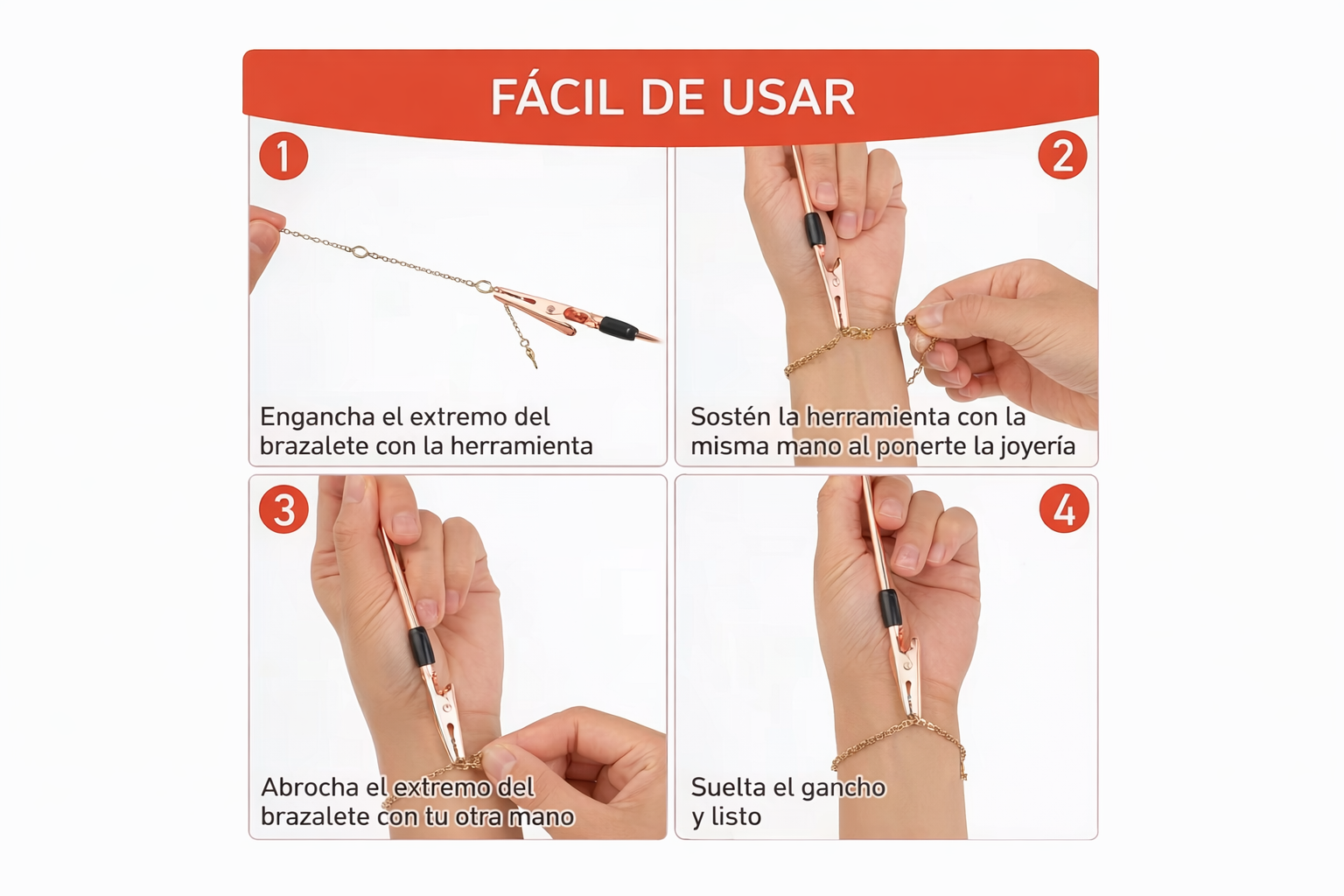 FÁCIL DE USAR

1

Engancha el extremo del brazalete con la herramienta

2

Sostén la herramienta con la misma mano al ponerte la joyería

3

Abrocha el extremo del brazalete con tu otra mano

4

Suelta el gancho y listo